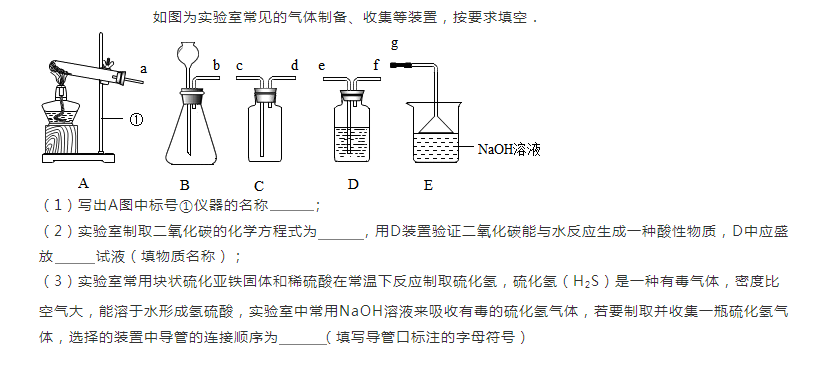 如图为实验室常见的气体制备、收集等装置，按要求填空．

a ① b c d e f g NaOH溶液

A B C D E

（1）写出A图中标号①仪器的名称______；

（2）实验室制取二氧化碳的化学方程式为______，用D装置验证二氧化碳能与水反应生成一种酸性物质，D中应盛放______试液（填物质名称）；

（3）实验室常用块状硫化亚铁固体和稀硫酸在常温下反应制取硫化氢，硫化氢（$H_2S$）是一种有毒气体，密度比空气大，能溶于水形成氢硫酸，实验室中常用NaOH溶液来吸收有毒的硫化氢气体，若要制取并收集一瓶硫化氢气体，选择的装置中导管的连接顺序为______（填写导管口标注的字母符号）